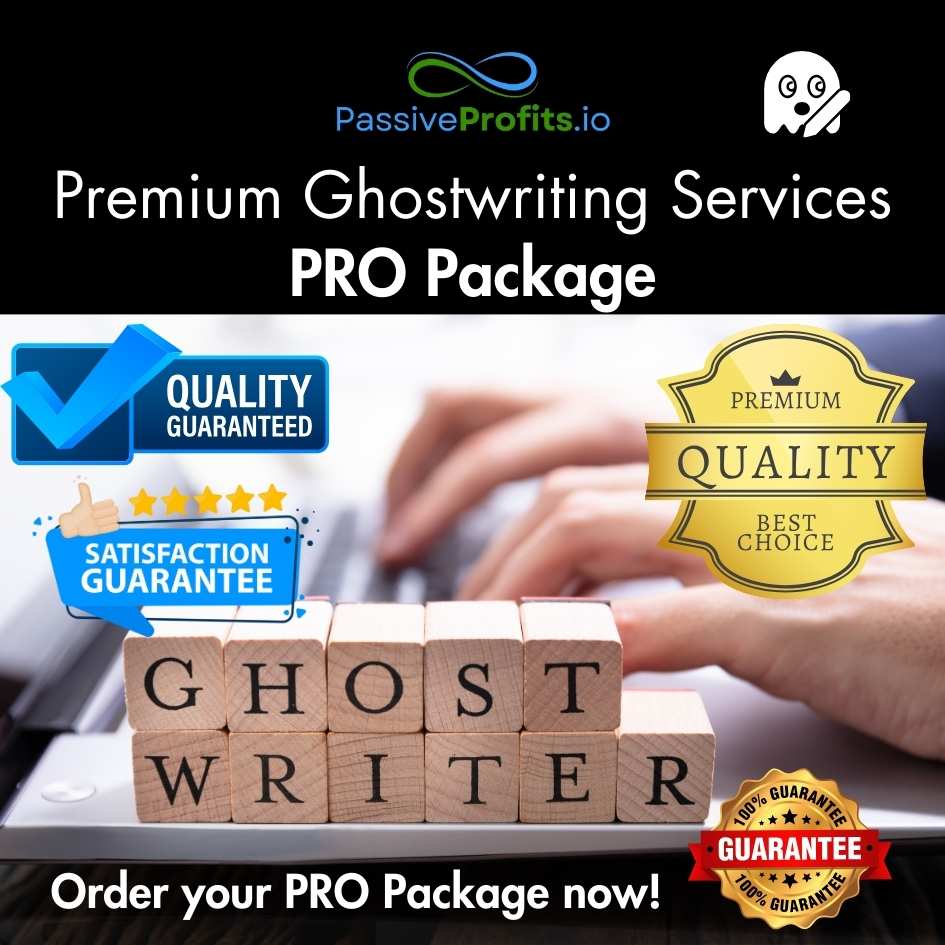 PassiveProfits.io

Premium Ghostwriting Services
PRO Package

QUALITY GUARANTEED

SATISFACTION GUARANTEE

PREMIUM
QUALITY
BEST CHOICE

GHOST
WRITER

100% GUARANTEE
GUARANTEE
100% GUARANTEE

Order your PRO Package now!