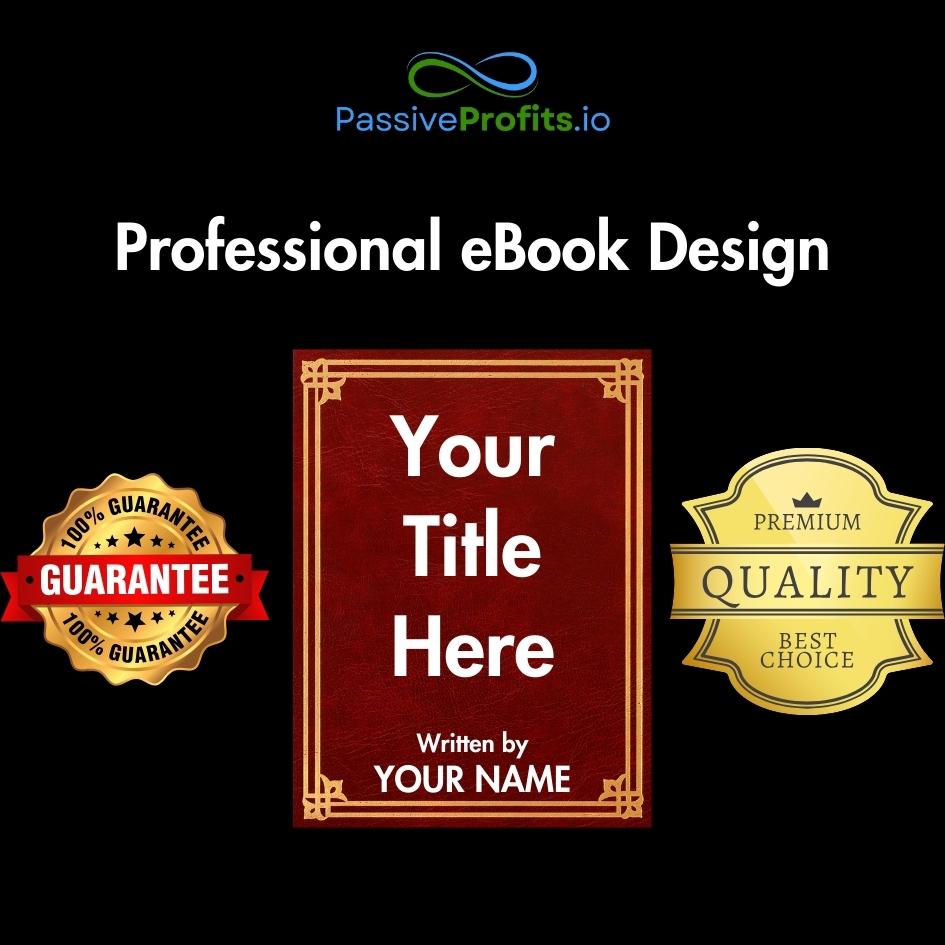 PassiveProfits.io

Professional eBook Design

100% GUARANTEE
GUARANTEE
100% GUARANTEE

Your Title Here

Written by
YOUR NAME

PREMIUM
QUALITY
BEST CHOICE